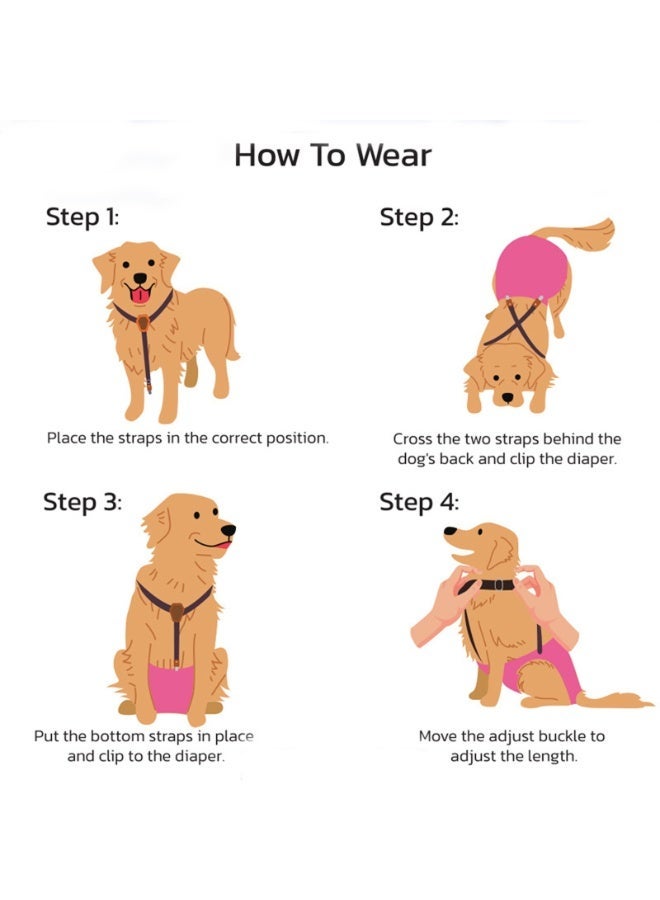 How To Wear

Step 1:

Place the straps in the correct position.

Step 2:

Cross the two straps behind the dog's back and clip the diaper.

Step 3:

Put the bottom straps in place and clip to the diaper.

Step 4:

Move the adjust buckle to adjust the length.